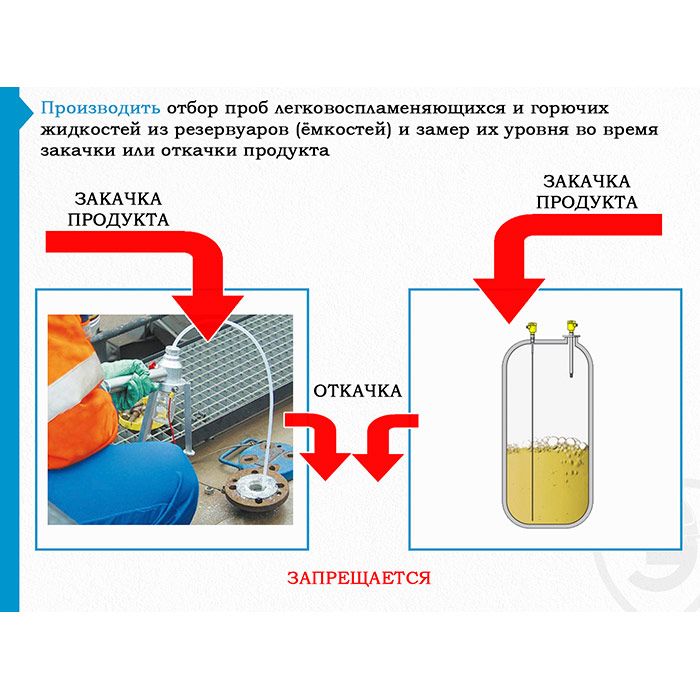 Производить отбор проб легковоспламеняющихся и горючих жидкостей из резервуаров (ёмкостей) и замер их уровня во время закачки или откачки продукта

ЗАКАЧКА ПРОДУКТА

ЗАКАЧКА ПРОДУКТА

ОТКАЧКА

ЗАПРЕЩАЕТСЯ