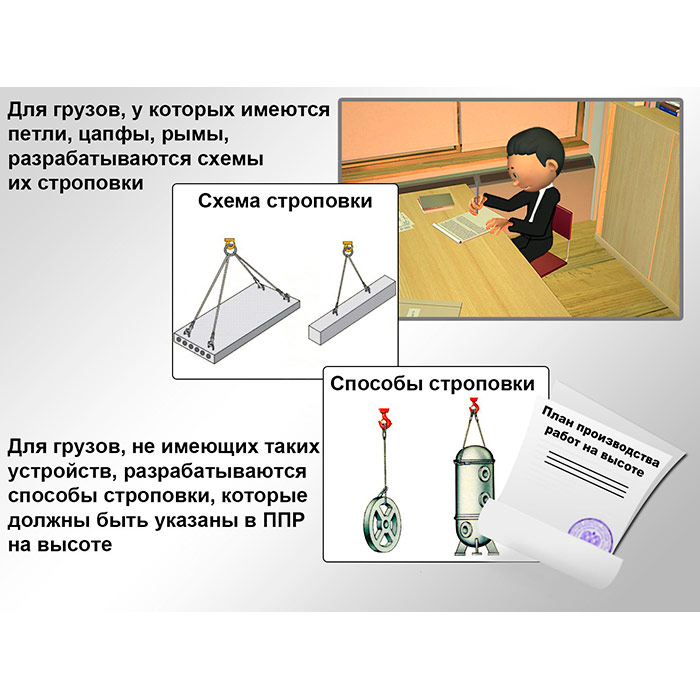 Для грузов, у которых имеются петли, цапфы, рымы, разрабатываются схемы их строповки

Схема строповки

Способы строповки

План производства работ на высоте

Для грузов, не имеющих таких устройств, разрабатываются способы строповки, которые должны быть указаны в ППР на высоте